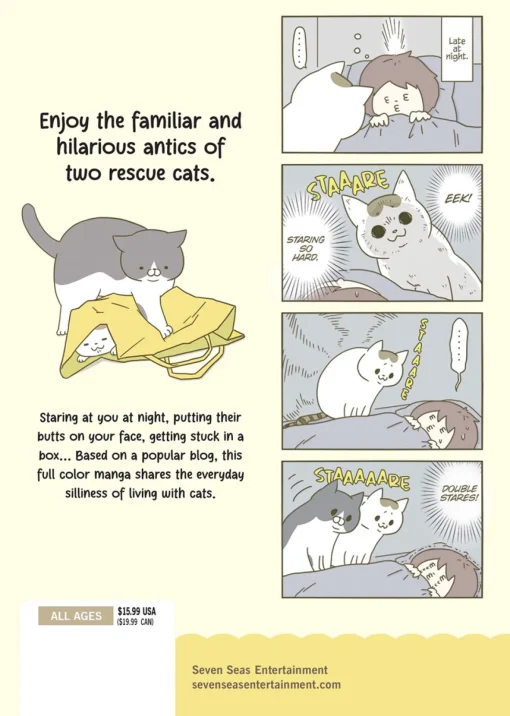 Enjoy the familiar and hilarious antics of two rescue cats.

Staring at you at night, putting their butts on your face, getting stuck in a box... Based on a popular blog, this full color manga shares the everyday silliness of living with cats.

......

Late at night.

STAAARE

EEK!

STARING SO HARD.

STAAAARE

......

STAAAAARE

DOUBLE STARES!

ALL AGES

$15.99 USA ($19.99 CAN)

Seven Seas Entertainment
sevenseasentertainment.com